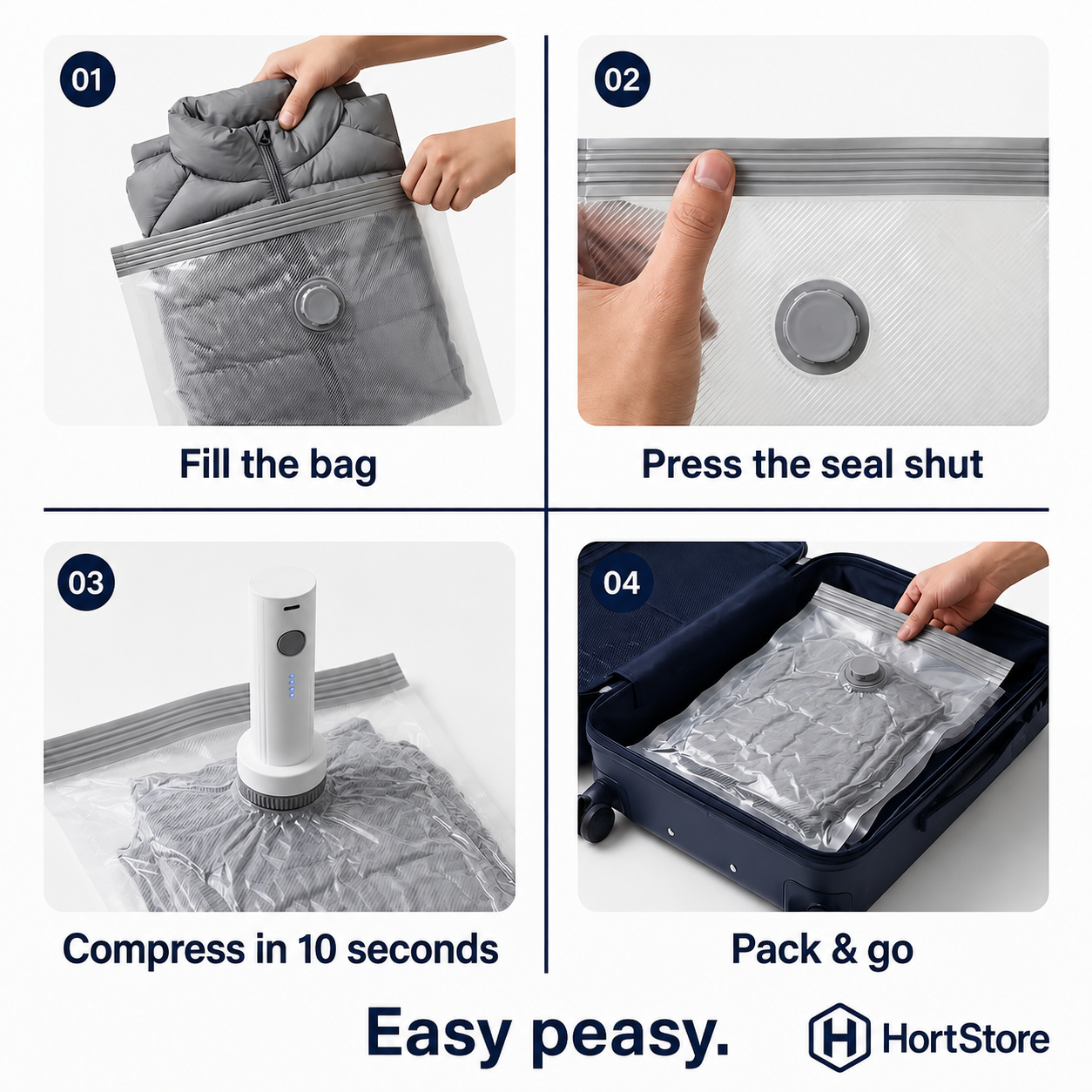 01

Fill the bag

02

Press the seal shut

03

Compress in 10 seconds

04

Pack & go

Easy peasy.

H HortStore